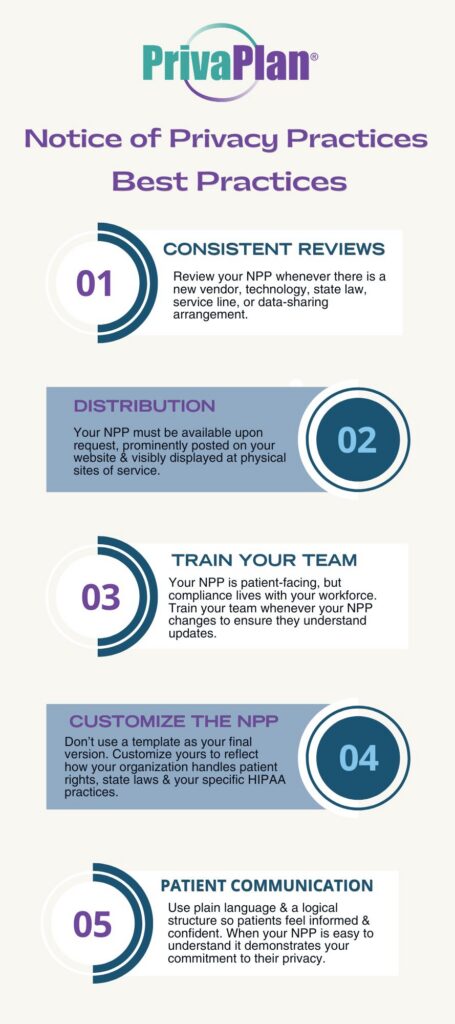 PrivaPlan®

Notice of Privacy Practices Best Practices

01

CONSISTENT REVIEWS

Review your NPP whenever there is a new vendor, technology, state law, service line, or data-sharing arrangement.

DISTRIBUTION

Your NPP must be available upon request, prominently posted on your website & visibly displayed at physical sites of service.

02

03

TRAIN YOUR TEAM

Your NPP is patient-facing, but compliance lives with your workforce. Train your team whenever your NPP changes to ensure they understand updates.

CUSTOMIZE THE NPP

Don't use a template as your final version. Customize yours to reflect how your organization handles patient rights, state laws & your specific HIPAA practices.

04

05

PATIENT COMMUNICATION

Use plain language & a logical structure so patients feel informed & confident. When your NPP is easy to understand it demonstrates your commitment to their privacy.